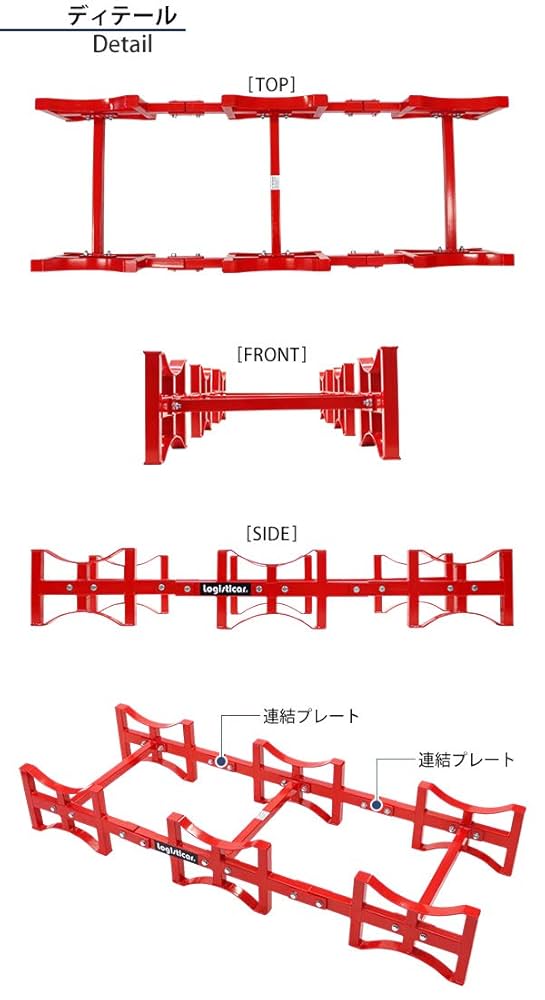 ディテール
Detail

[TOP]

[FRONT]

[SIDE]

logisticar.

連結プレート

連結プレート

logisticar.